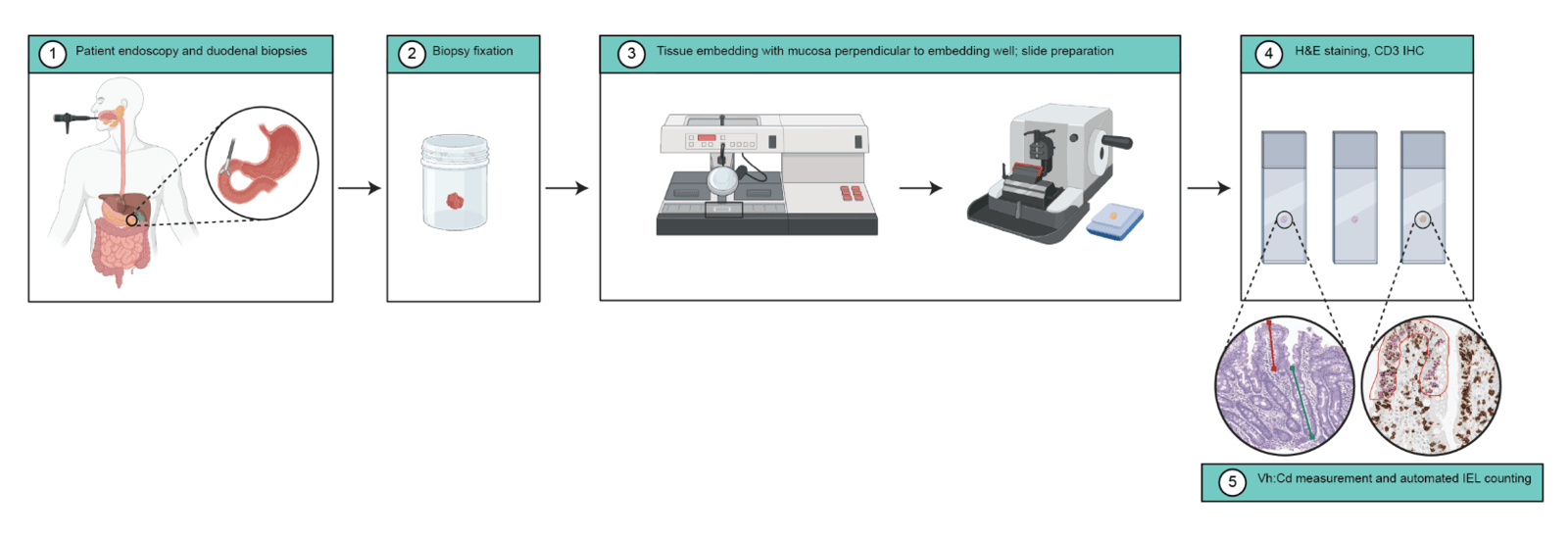 1 Patient endoscopy and duodenal biopsies

2 Biopsy fixation

3 Tissue embedding with mucosa perpendicular to embedding well; slide preparation

4 H&E staining, CD3 IHC

5 Vh:Cd measurement and automated IEL counting